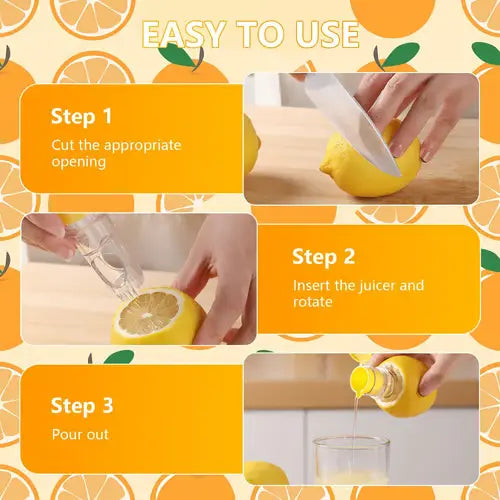 EASY TO USE

Step 1
Cut the appropriate opening

Step 2
Insert the juicer and rotate

Step 3
Pour out