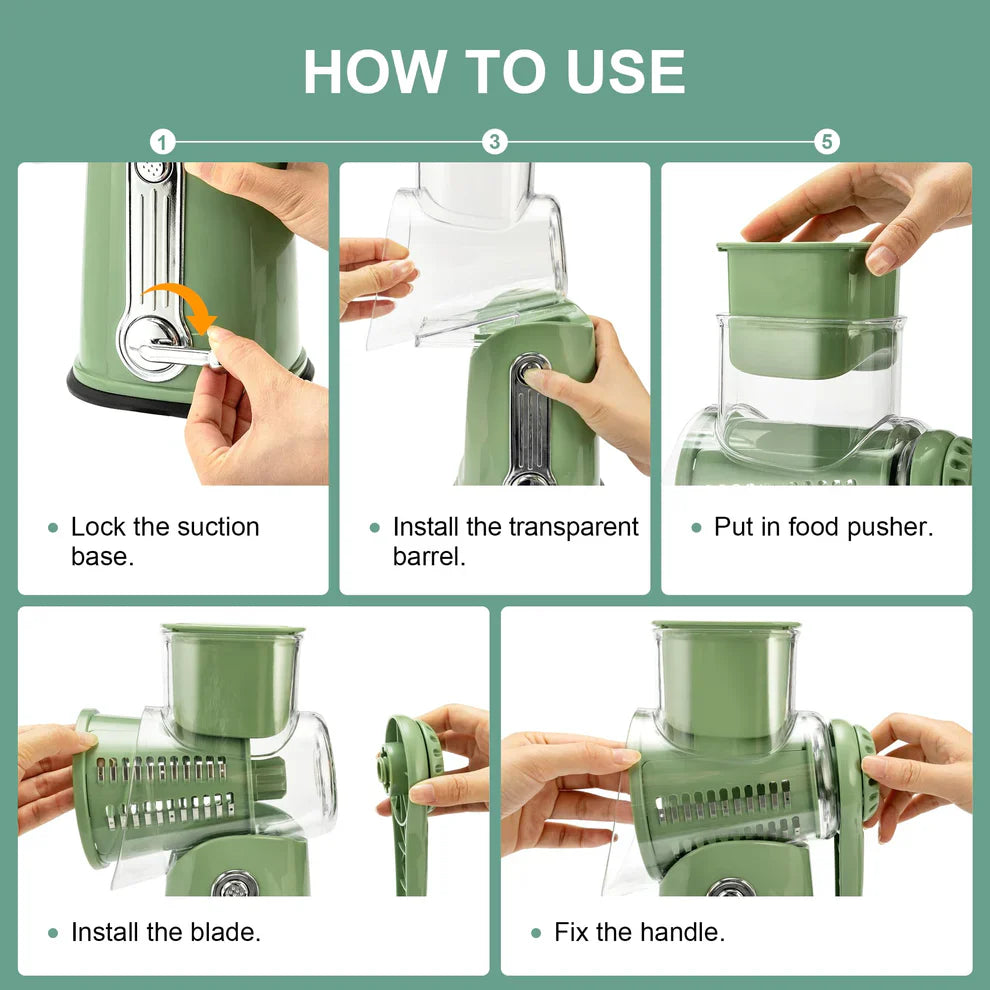 HOW TO USE

1

3

5

• Lock the suction base.

• Install the transparent barrel.

• Put in food pusher.

• Install the blade.

• Fix the handle.