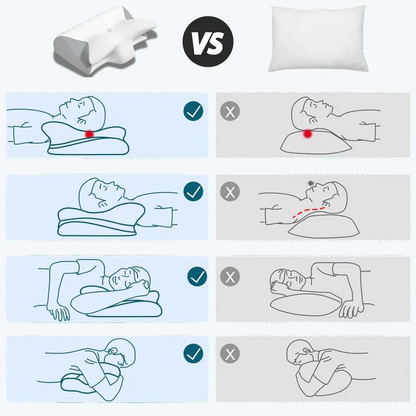 VS